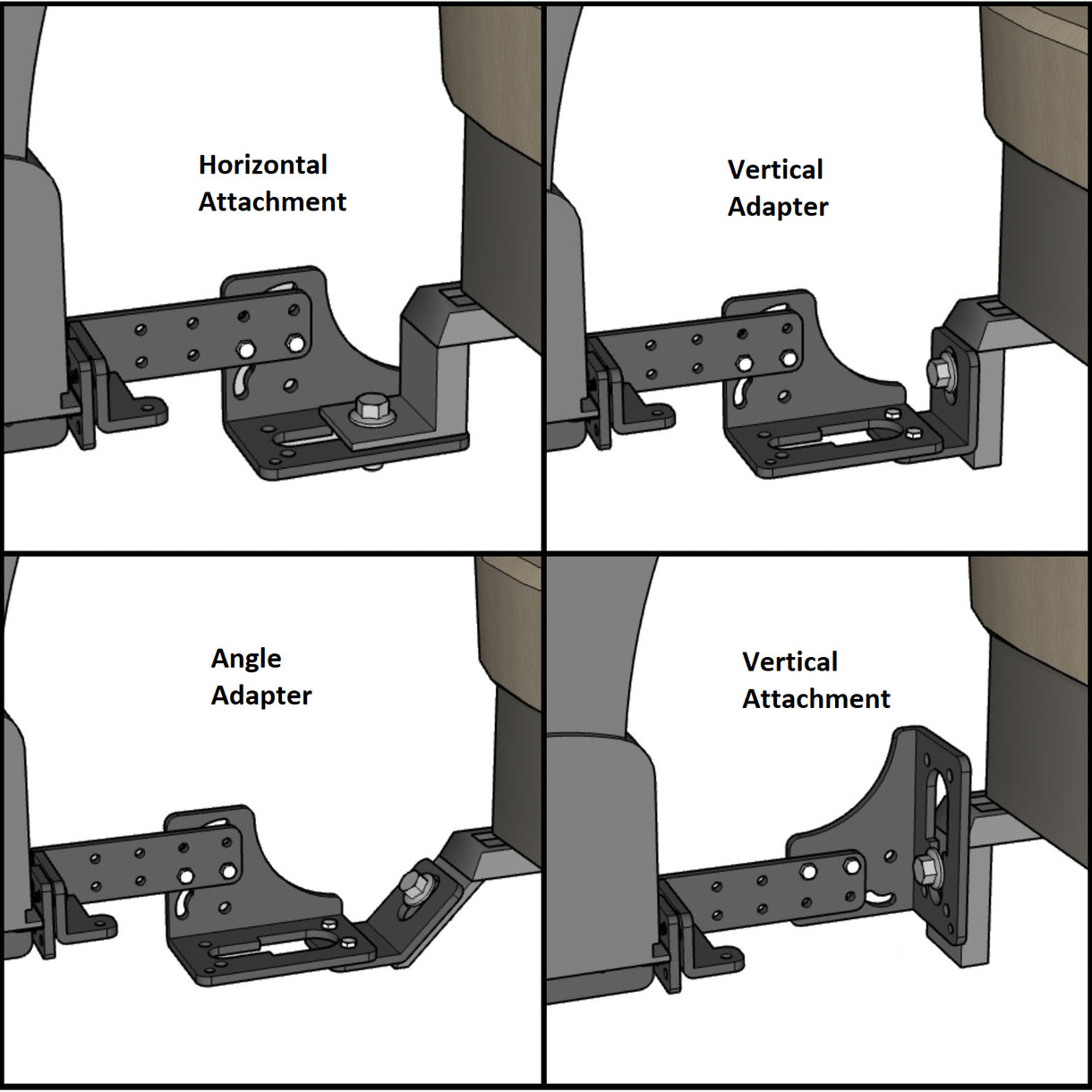 Horizontal Attachment

Vertical Adapter

Angle Adapter

Vertical Attachment